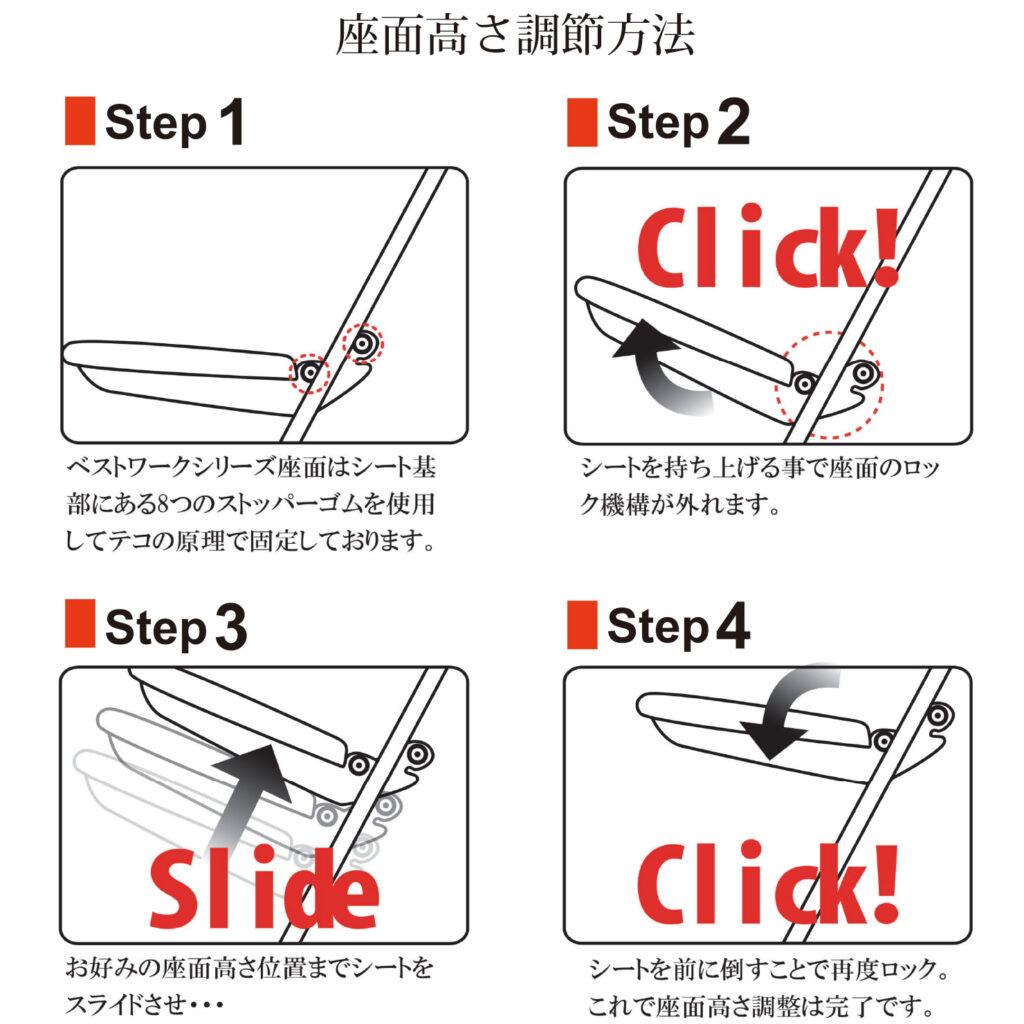 座面高さ調節方法

Step 1

ベストワークシリーズ座面はシート基部にある8つのストッパーゴムを使用してテコの原理で固定しております。

Step 2

Click!

シートを持ち上げる事で座面のロック機構が外れます。

Step 3

Slide

お好みの座面高さ位置までシートをスライドさせ・・・

Step 4

Click!

シートを前に倒すことで再度ロック。これで座面高さ調整は完了です。